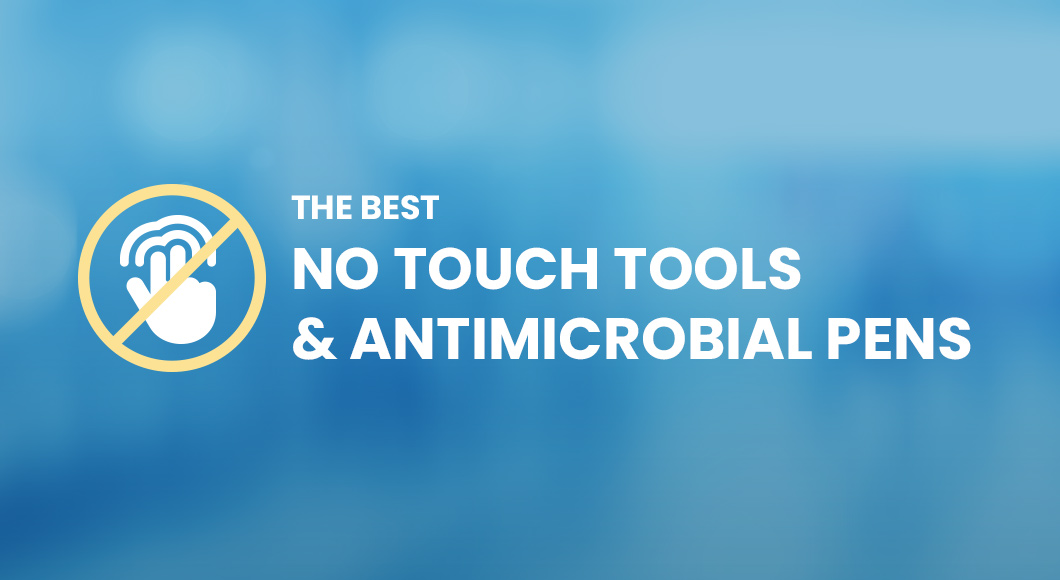 THE BEST
NO TOUCH TOOLS
& ANTIMICROBIAL PENS