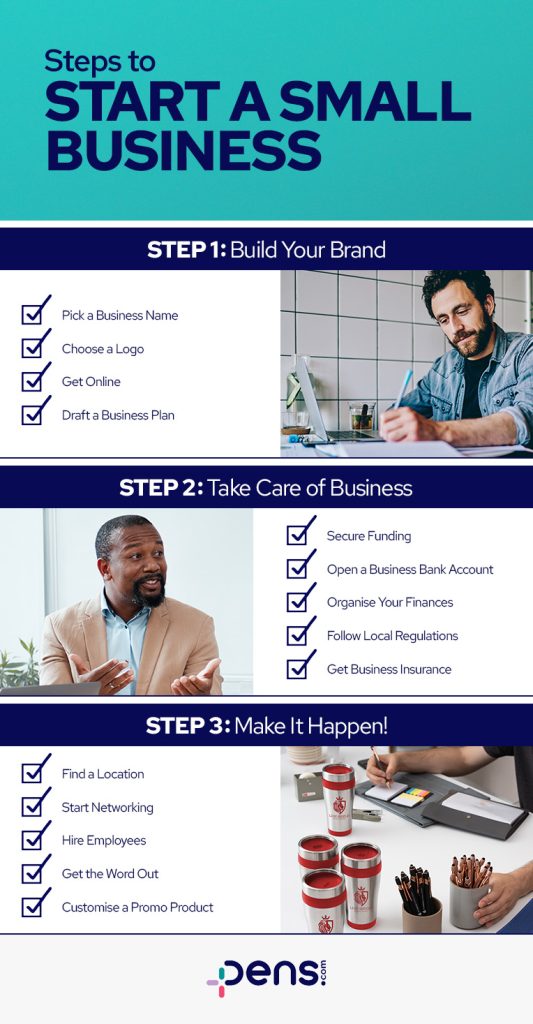 Steps to
START A SMALL BUSINESS

STEP 1: Build Your Brand

Pick a Business Name
Choose a Logo
Get Online
Draft a Business Plan

STEP 2: Take Care of Business

Secure Funding
Open a Business Bank Account
Organise Your Finances
Follow Local Regulations
Get Business Insurance

STEP 3: Make It Happen!

Find a Location
Start Networking
Hire Employees
Get the Word Out
Customise a Promo Product

pens.com